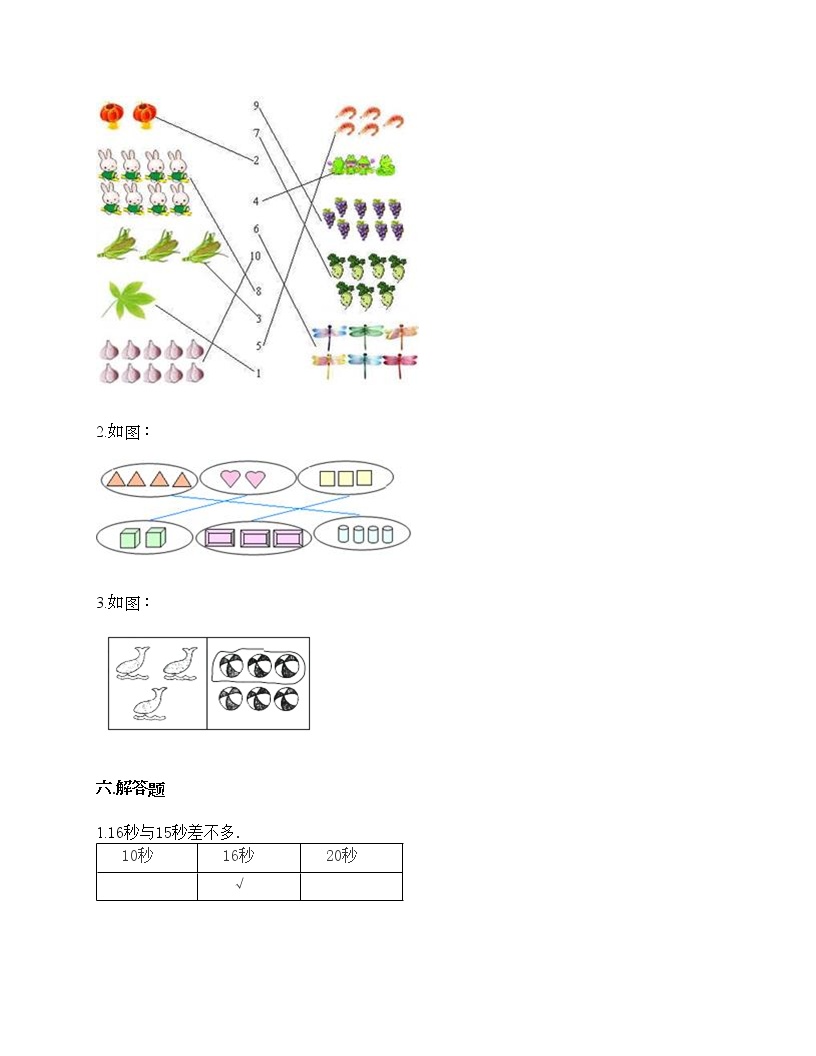 9
7
2
4
6
10
8
3
5
1

2.如图：

3.如图：

六.解答题

1.16秒与15秒差不多.

| 10秒 | 16秒 | 20秒 |
|---|---|---|
|  | √ |  |