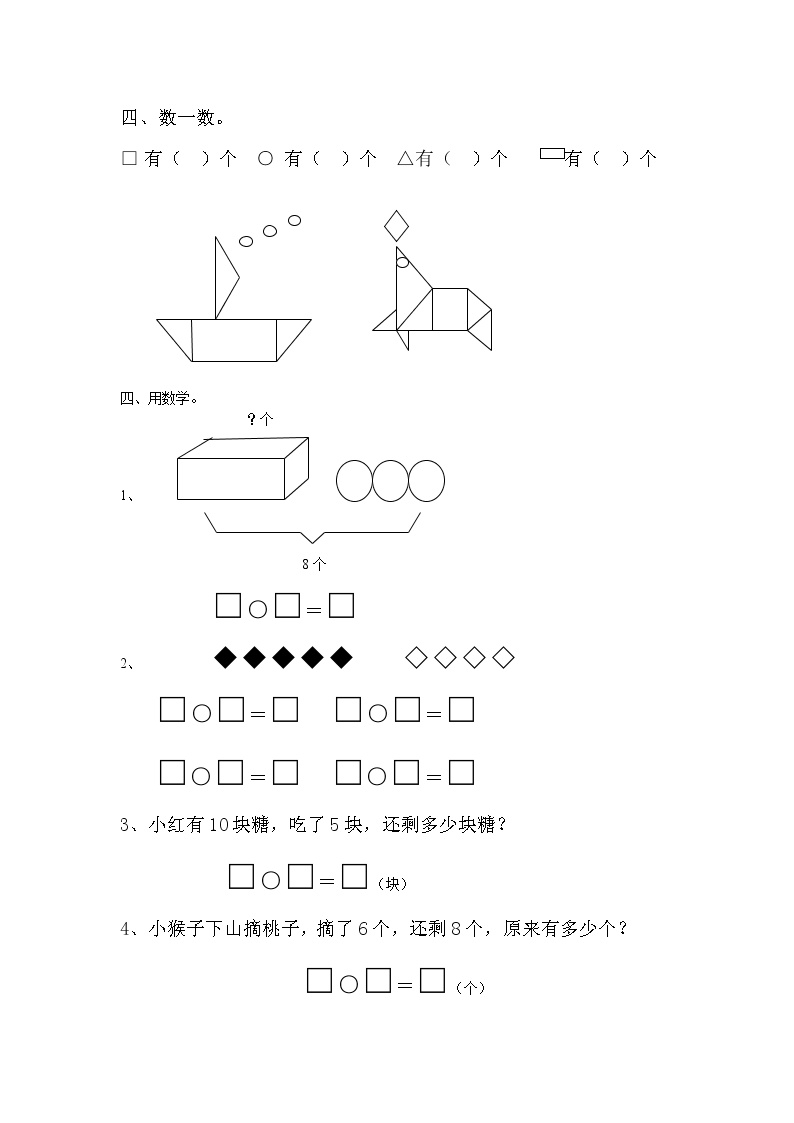 四、数一数。

□ 有（ ）个 ○ 有（ ）个 △有（ ）个 ▭有（ ）个

四、用数学。

?个

1、

8个

□○□＝□

2、 ◆◆◆◆◆ ◇◇◇◇

□○□＝□ □○□＝□

□○□＝□ □○□＝□

3、小红有10块糖，吃了5块，还剩多少块糖？

□○□＝□（块）

4、小猴子下山摘桃子，摘了6个，还剩8个，原来有多少个？

□○□＝□（个）