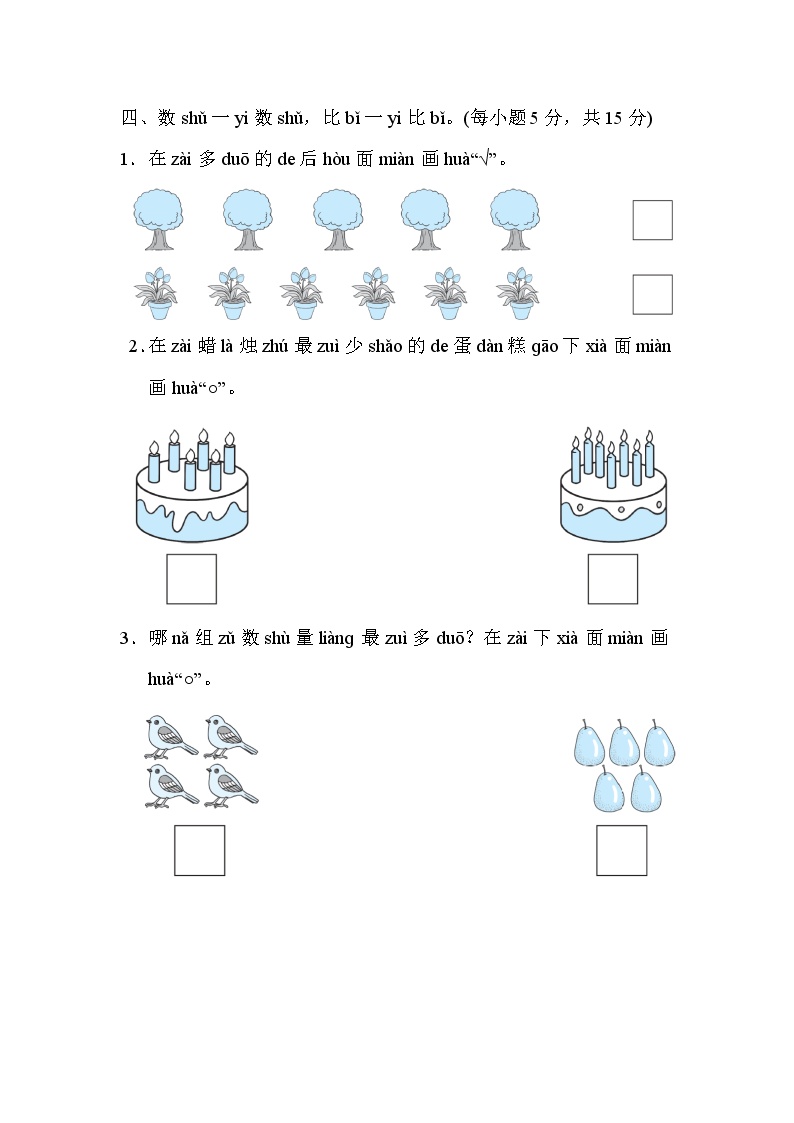 四、数 shǔ 一 yi 数 shǔ，比 bǐ 一 yi 比 bǐ。(每小题 5 分，共 15 分)

1．在 zài 多 duō 的 de 后 hòu 面 miàn 画 huà“√”。

2．在 zài 蜡 là 烛 zhú 最 zuì 少 shǎo 的 de 蛋 dàn 糕 gāo 下 xià 面 miàn 画 huà“○”。

3．哪 nǎ 组 zǔ 数 shù 量 liàng 最 zuì 多 duō？在 zài 下 xià 面 miàn 画 huà“○”。