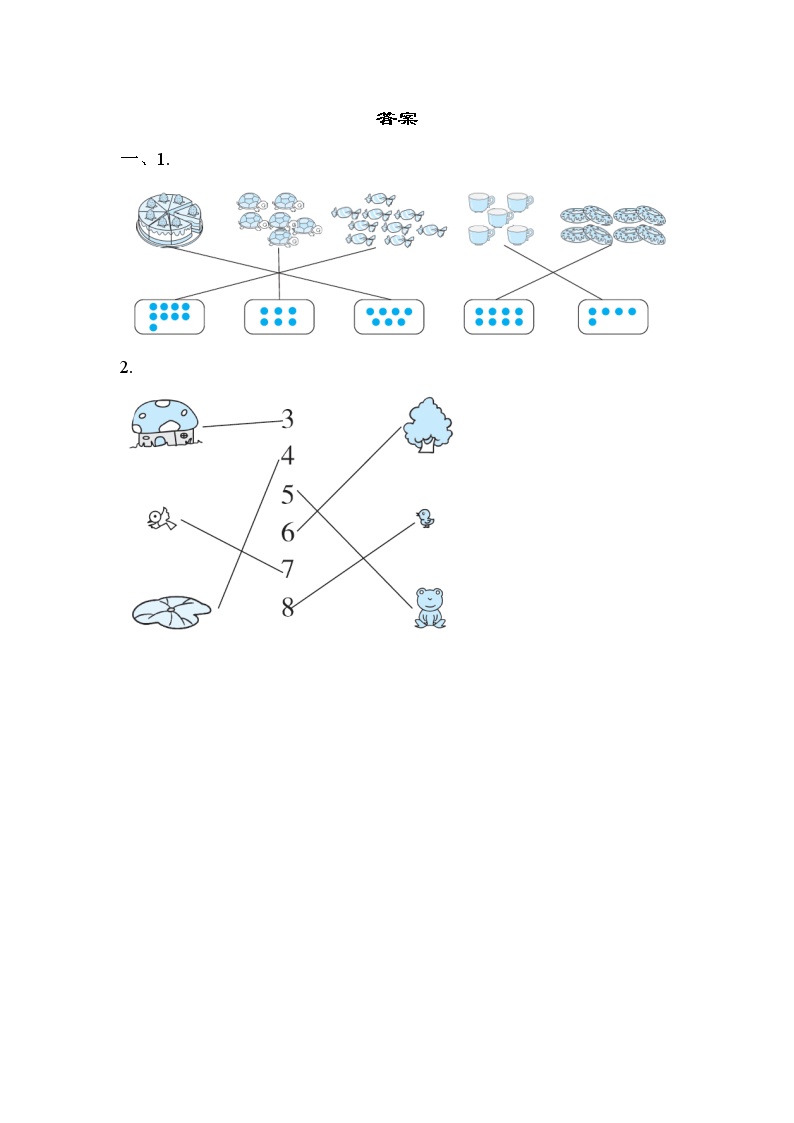 答案

一、1.

2.

3
4
5
6
7
8