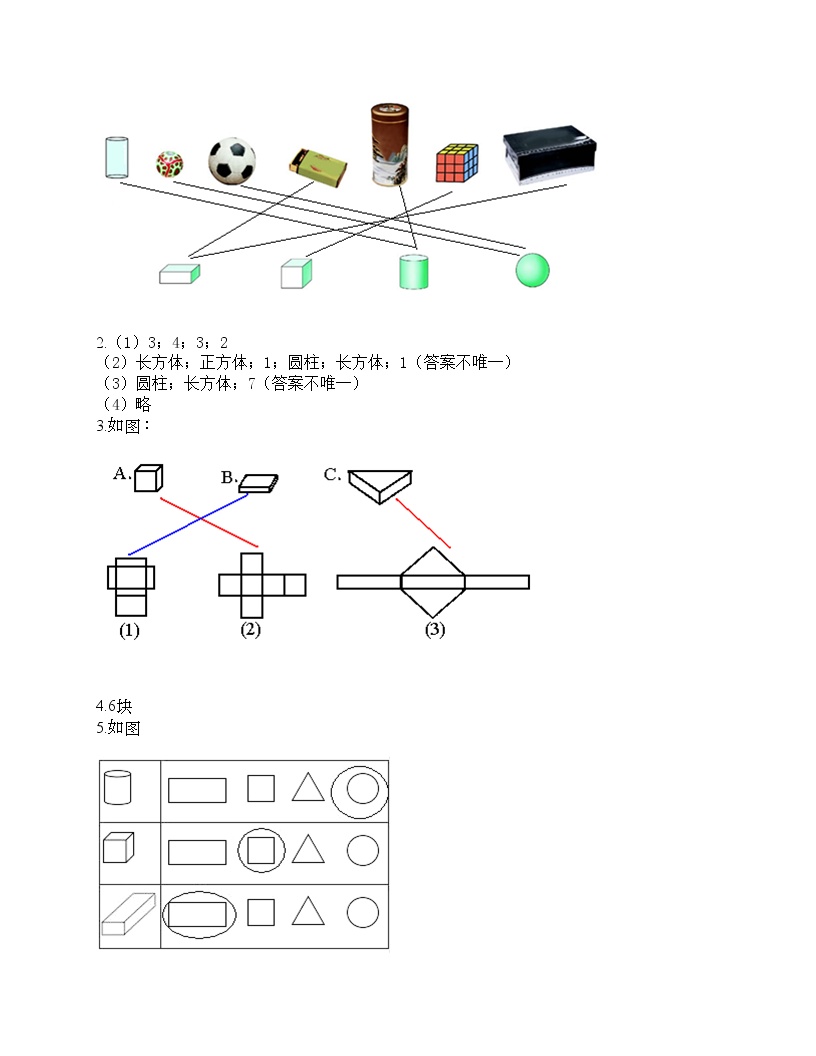 2.（1）3；4；3；2
（2）长方体；正方体；1；圆柱；长方体；1（答案不唯一）
（3）圆柱；长方体；7（答案不唯一）
（4）略
3.如图：

A.　B.　C.

(1)　(2)　(3)

4.6块
5.如图