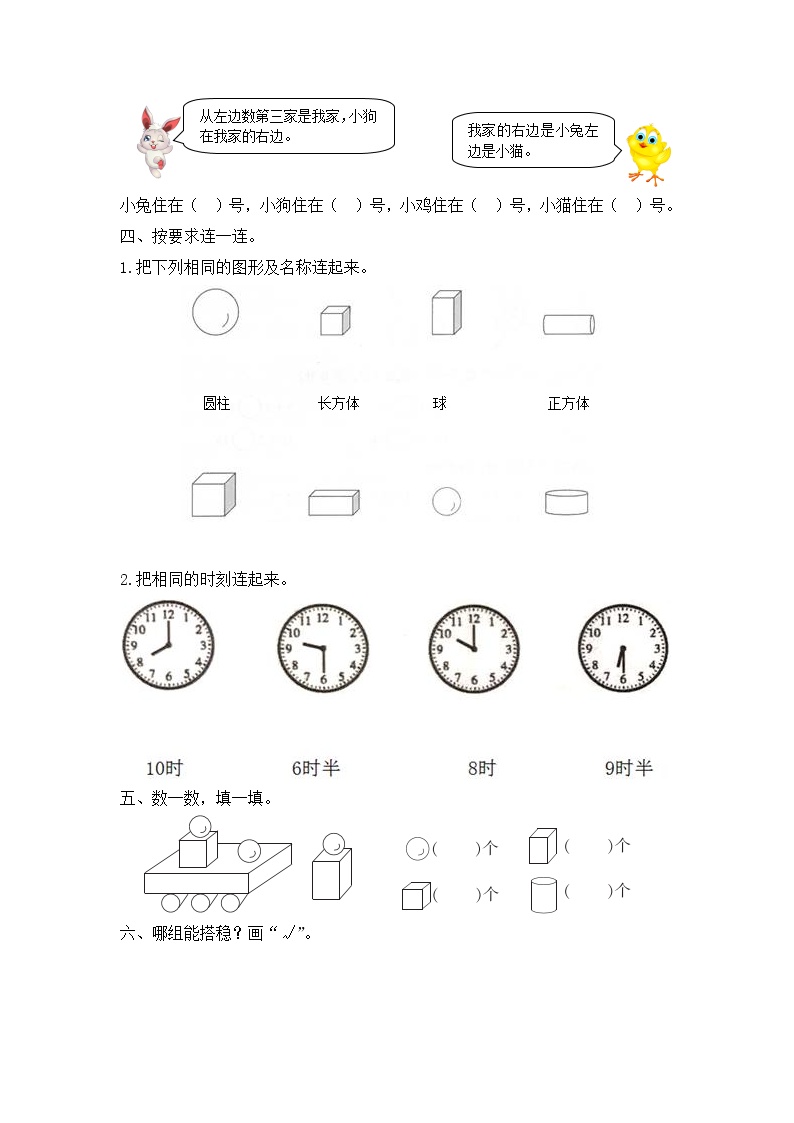 从左边数第三家是我家，小狗在我家的右边。

我家的右边是小兔左边是小猫。

小兔住在（ ）号，小狗住在（ ）号，小鸡住在（ ）号，小猫住在（ ）号。

四、按要求连一连。

1.把下列相同的图形及名称连起来。

圆柱　　长方体　　球　　正方体

2.把相同的时刻连起来。

12 1 2 3 4 5 6 7 8 9 10 11

12 1 2 3 4 5 6 7 8 9 10 11

12 1 2 3 4 5 6 7 8 9 10 11

12 1 2 3 4 5 6 7 8 9 10 11

10时　　6时半　　8时　　9时半

五、数一数，填一填。

（ ）个　（ ）个

（ ）个　（ ）个

六、哪组能搭稳？画“√”。