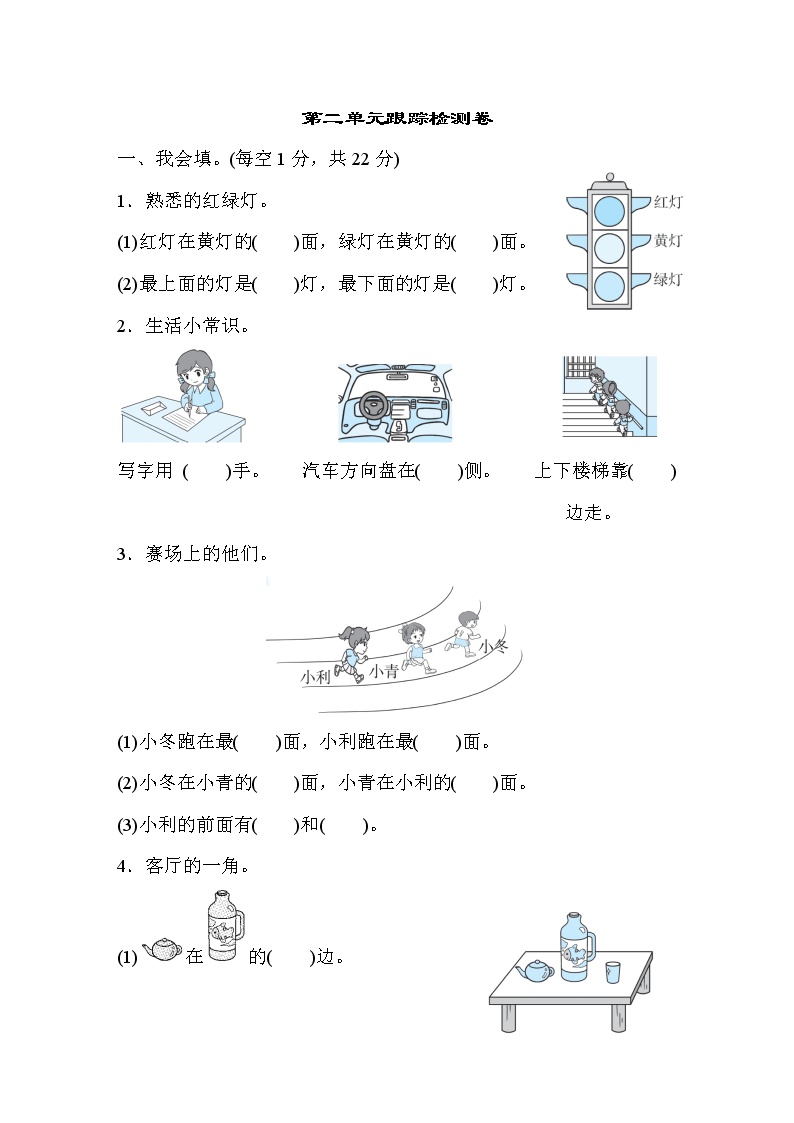 第二单元跟踪检测卷

一、我会填。(每空 1 分，共 22 分)

1．熟悉的红绿灯。

红灯
黄灯
绿灯

(1)红灯在黄灯的(　　)面，绿灯在黄灯的(　　)面。

(2)最上面的灯是(　　)灯，最下面的灯是(　　)灯。

2．生活小常识。

写字用 (　　)手。　　汽车方向盘在(　　)侧。　　上下楼梯靠(　　)边走。

3．赛场上的他们。

小利　小青　小冬

(1)小冬跑在最(　　)面，小利跑在最(　　)面。

(2)小冬在小青的(　　)面，小青在小利的(　　)面。

(3)小利的前面有(　　)和(　　)。

4．客厅的一角。

(1) 在 的(　　)边。