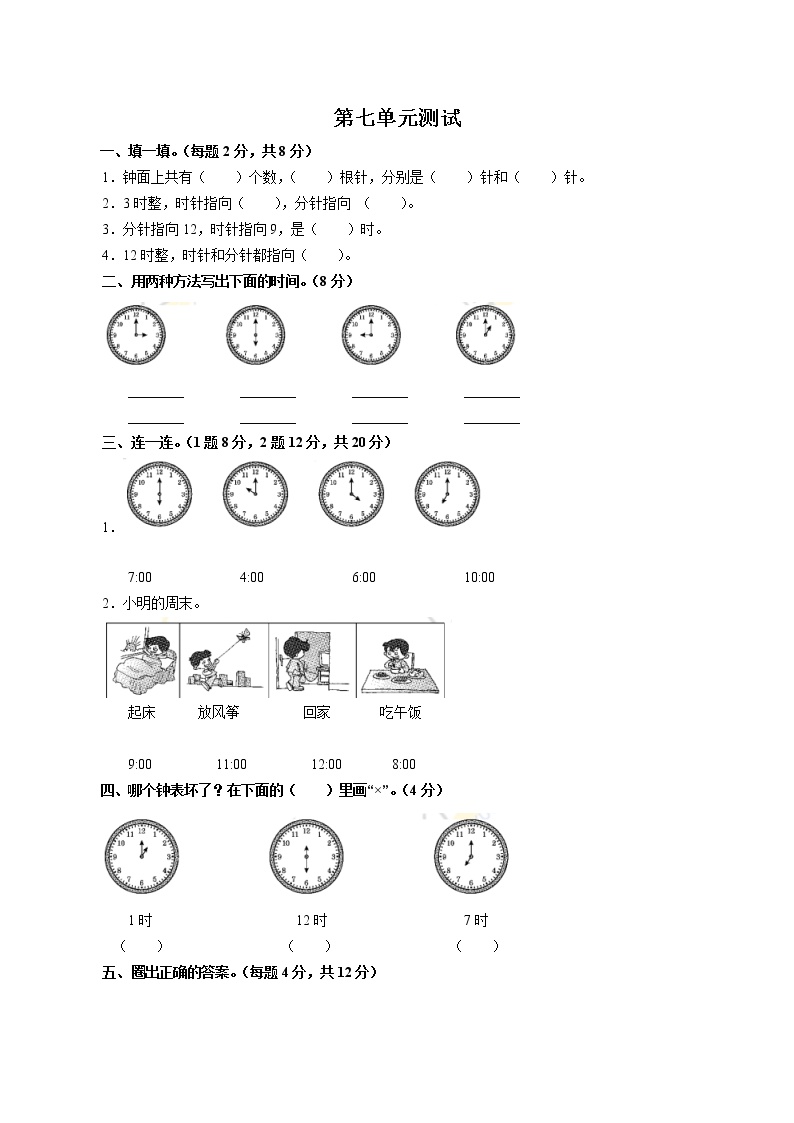 第七单元测试

一、填一填。(每题 2 分，共 8 分)

1．钟面上共有（　　）个数，(　　）根针，分别是（　　）针和（　　）针。

2．3 时整，时针指向（　　），分针指向 （　　）。

3．分针指向 12，时针指向 9，是（　　）时。

4．12 时整，时针和分针都指向（　　）。

二、用两种方法写出下面的时间。(8 分)

三、连一连。(1 题 8 分，2 题 12 分，共 20 分)

1．

7:00　　4:00　　6:00　　10:00

2．小明的周末。

起床　　放风筝　　回家　　吃午饭

9:00　　11:00　　12:00　　8:00

四、哪个钟表坏了？在下面的（　　）里画“×”。(4 分)

1 时　　12 时　　7 时

（　　）　（　　）　（　　）

五、圈出正确的答案。(每题 4 分，共 12 分)