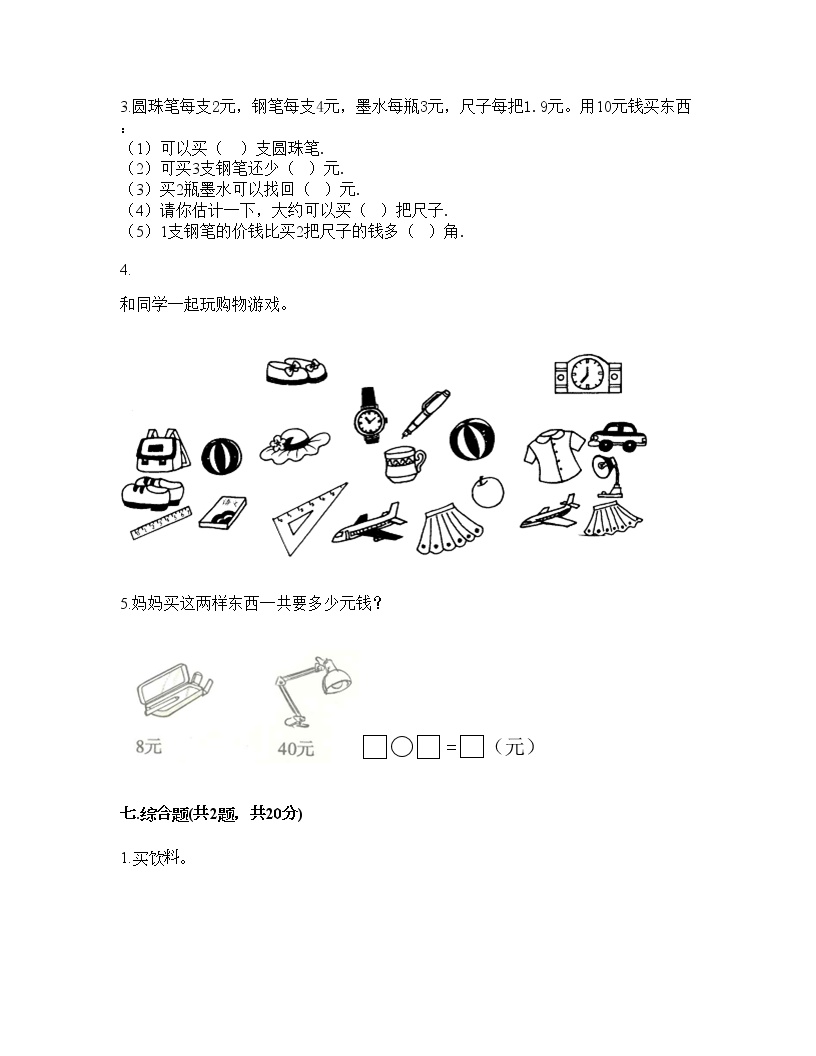 3.圆珠笔每支2元，钢笔每支4元，墨水每瓶3元，尺子每把1.9元。用10元钱买东西：
（1）可以买（　）支圆珠笔.
（2）可买3支钢笔还少（　）元.
（3）买2瓶墨水可以找回（　）元.
（4）请你估计一下，大约可以买（　）把尺子.
（5）1支钢笔的价钱比买2把尺子的钱多（　）角.

4.

和同学一起玩购物游戏。

5.妈妈买这两样东西一共要多少元钱？

8元　40元　□○□=□（元）

七.综合题(共2题，共20分)

1.买饮料。