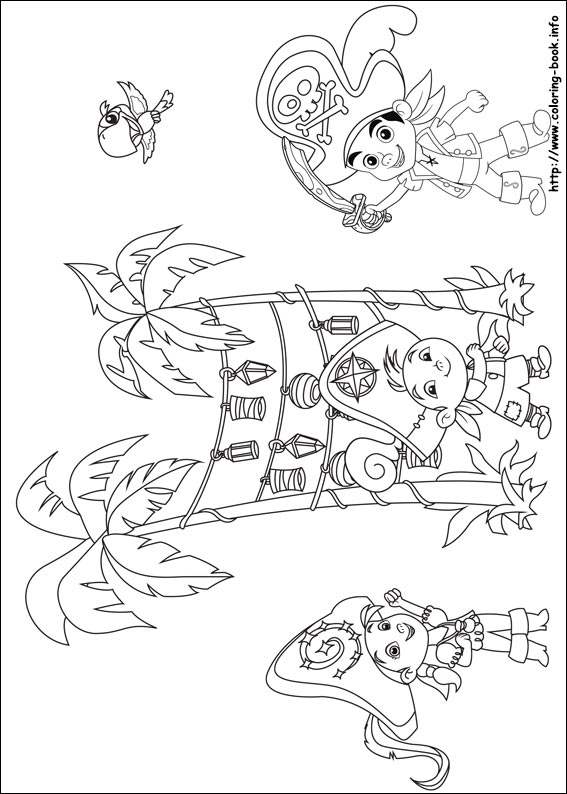 http://www.coloring-book.info