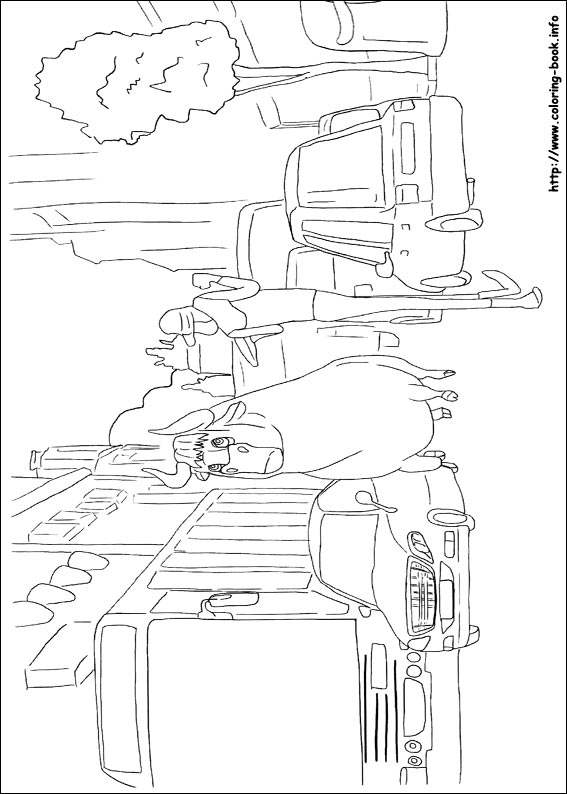 http://www.coloring-book.info