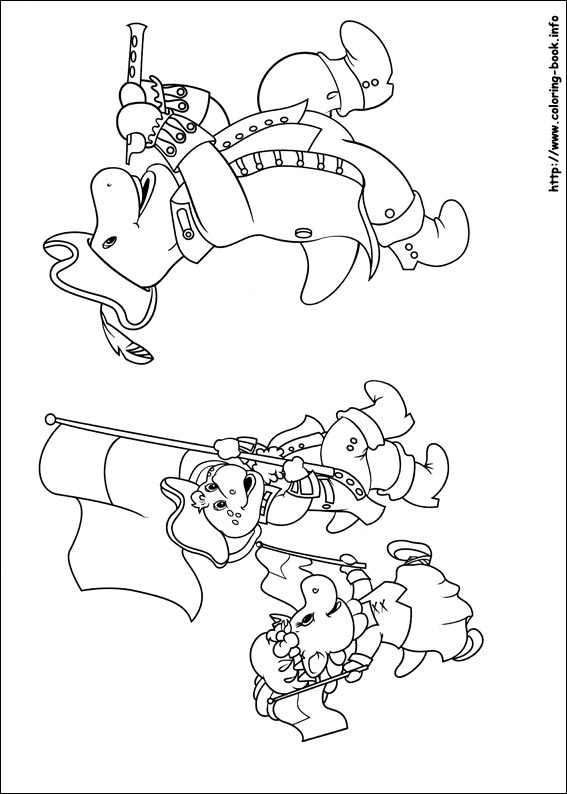 http://www.coloring-book.info