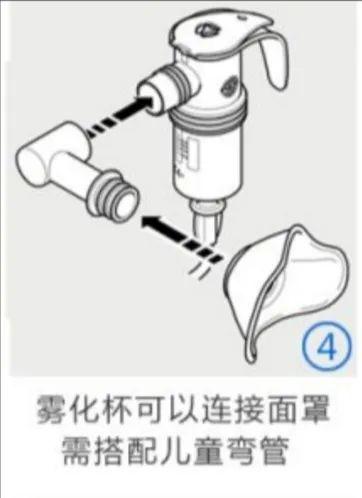 ④

雾化杯可以连接面罩
需搭配儿童弯管