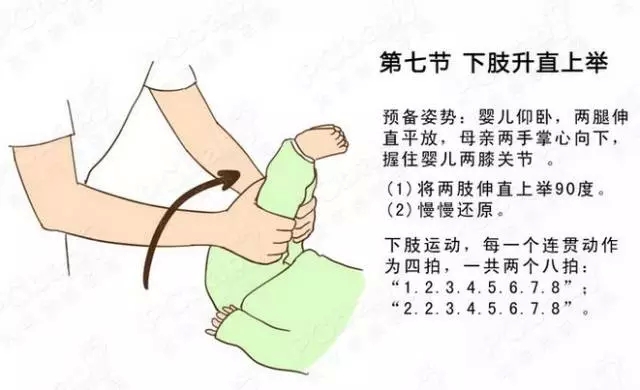 第七节 下肢升直上举

预备姿势：婴儿仰卧，两腿伸直平放，母亲两手掌心向下，握住婴儿两膝关节 。

(1) 将两肢伸直上举90度。
(2) 慢慢还原。

下肢运动，每一个连贯动作为四拍，一共两个八拍：
“1.2.3.4.5.6.7.8”；
“2.2.3.4.5.6.7.8”。