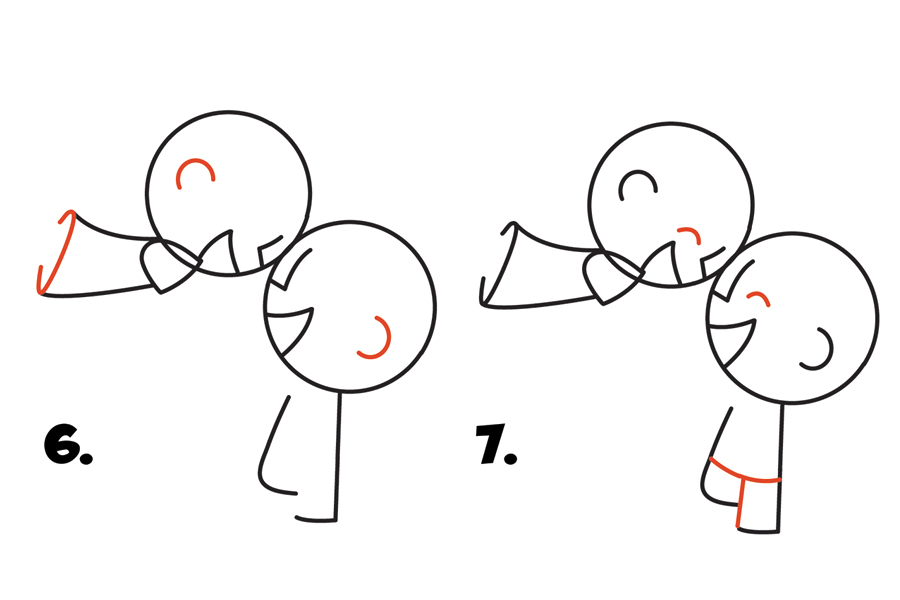 6.

7.