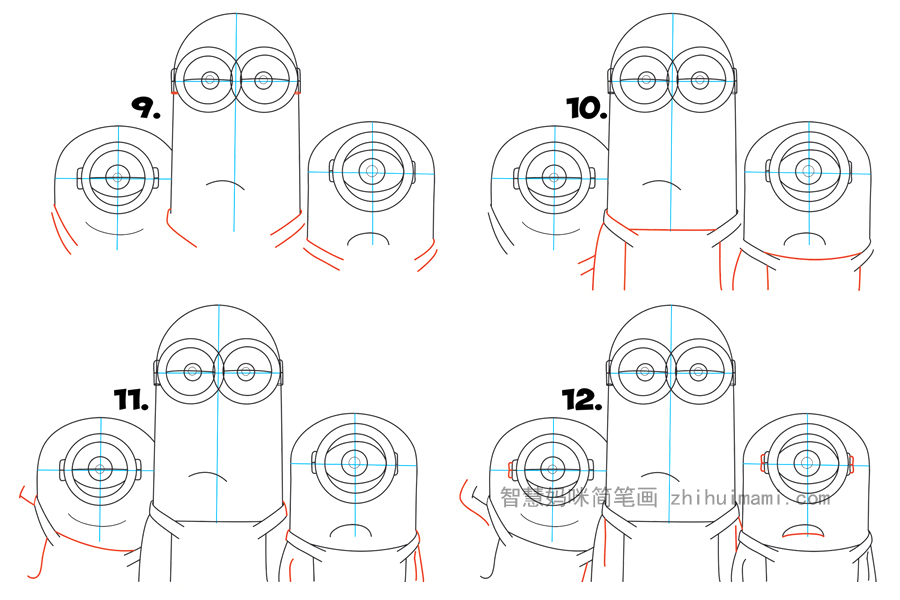 9.

10.

11.

12.

智慧妈咪简笔画 zhihuimami.com