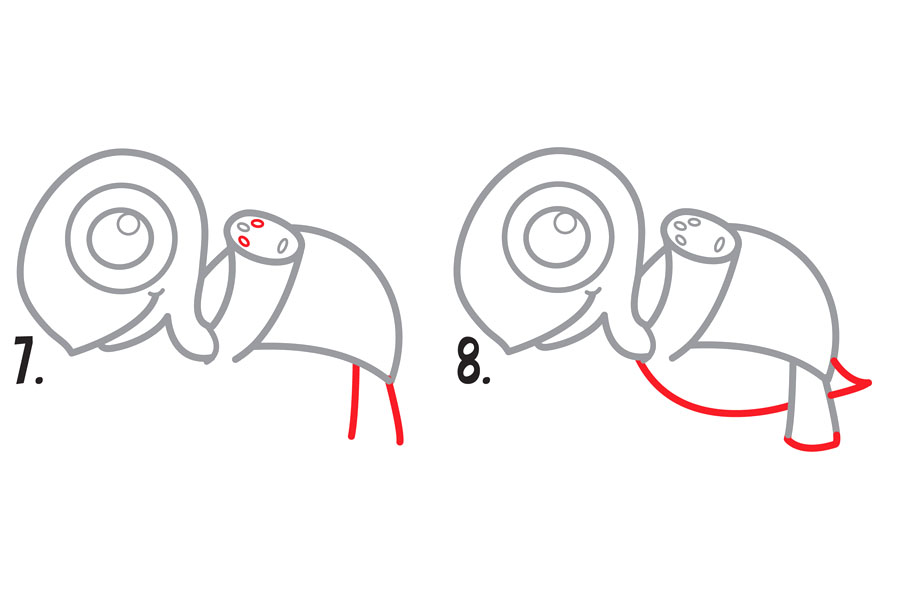 7.

8.