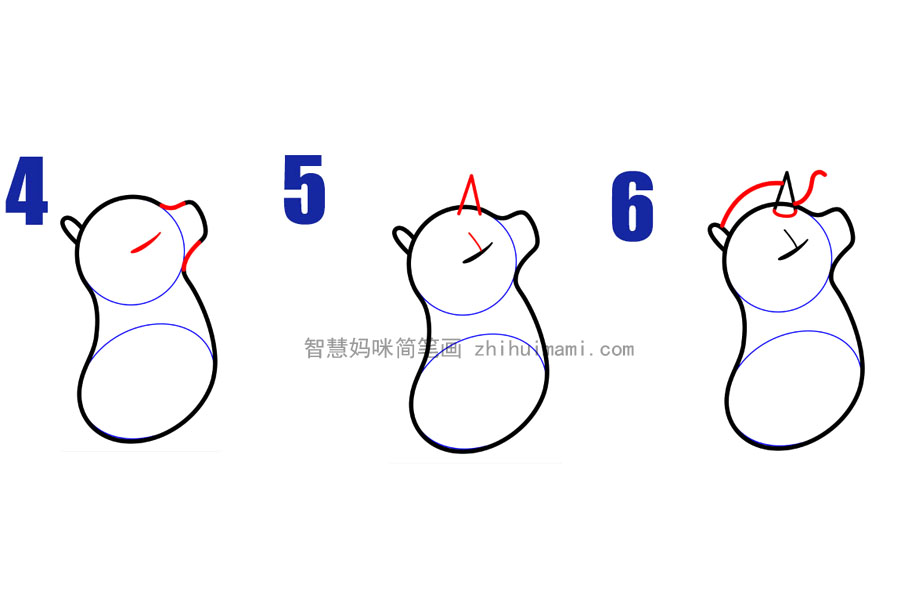 4

5

6

智慧妈咪简笔画 zhihuimami.com