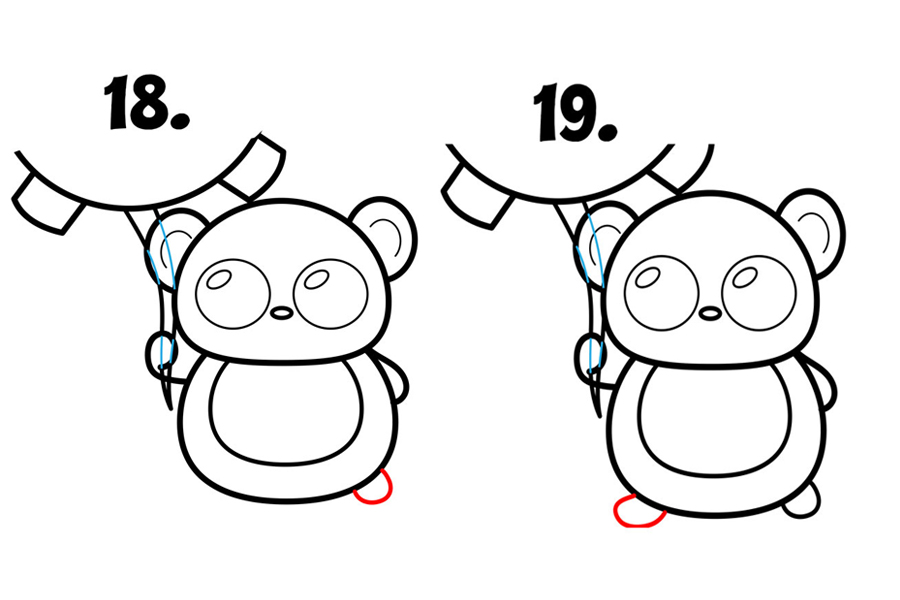 18.

19.