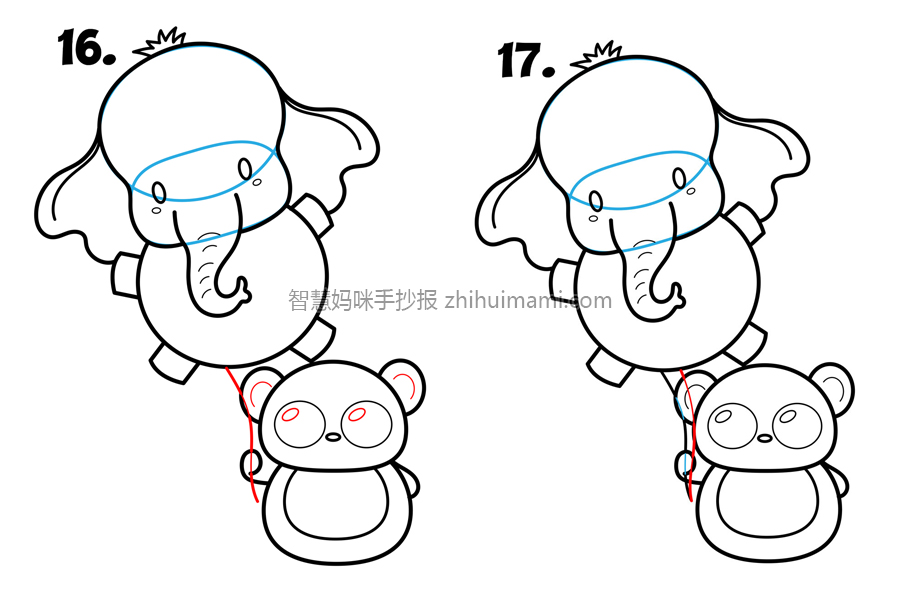 16.

17.

智慧妈咪手抄报 zhihuimami.com