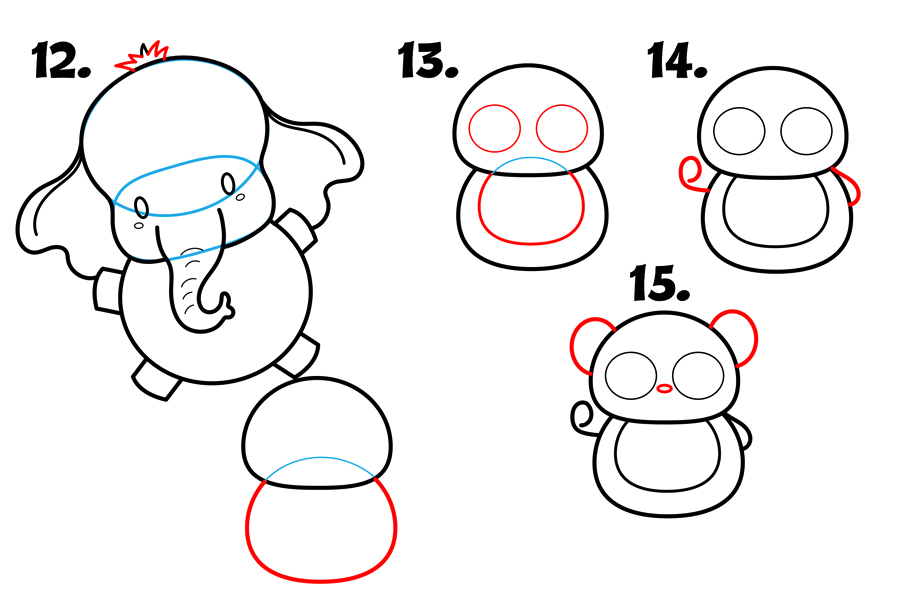 12.

13.

14.

15.