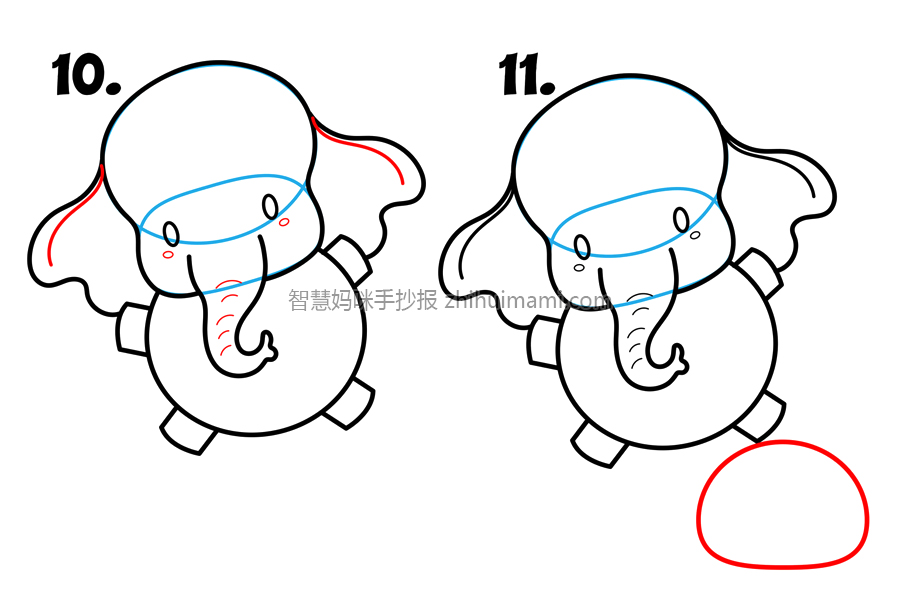 10.

11.

智慧妈咪手抄报 zhihuimami.com