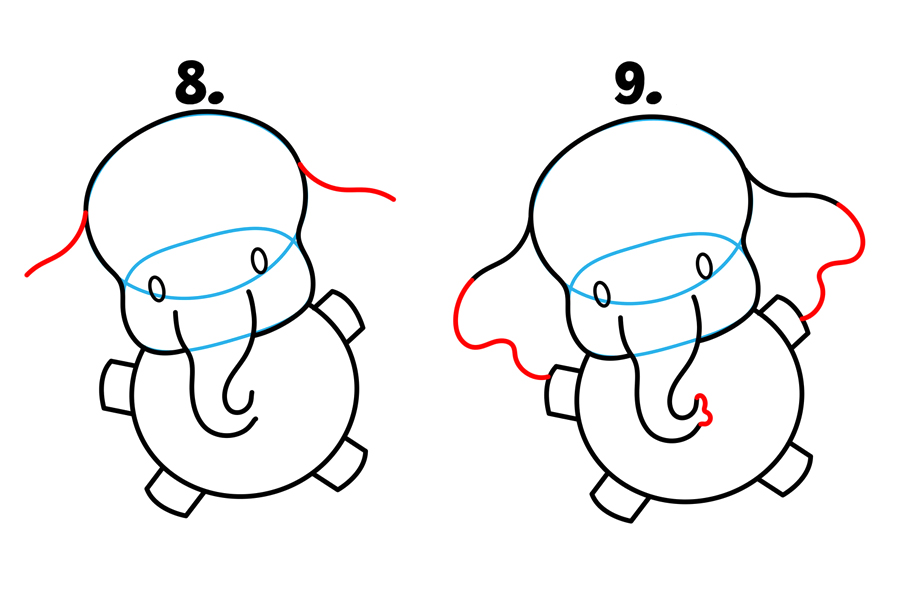 8.

9.