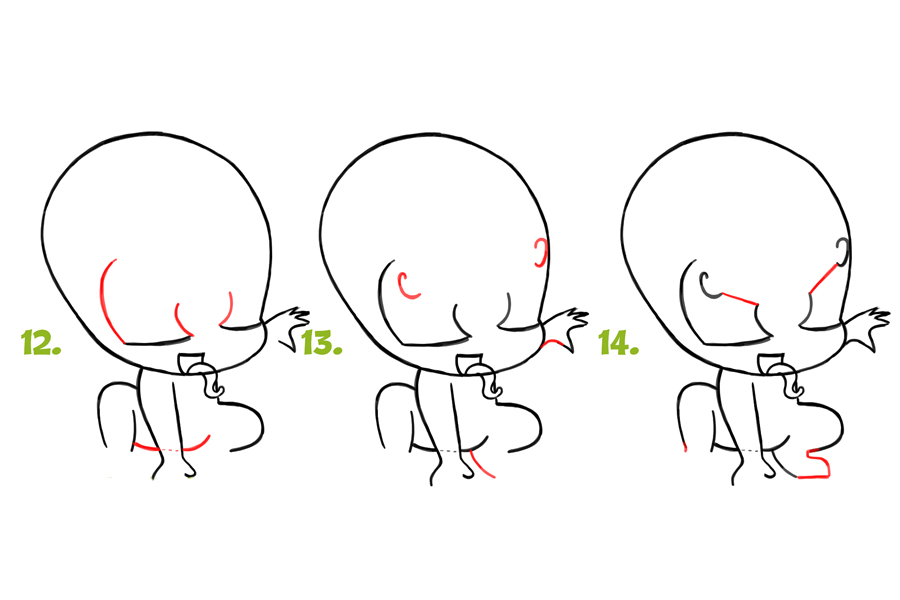 12.

13.

14.