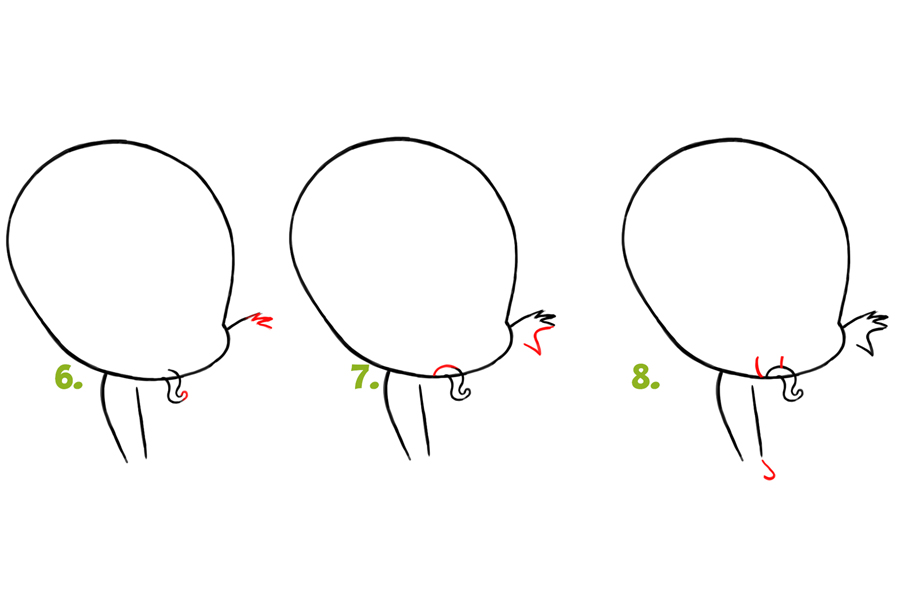 6.

7.

8.