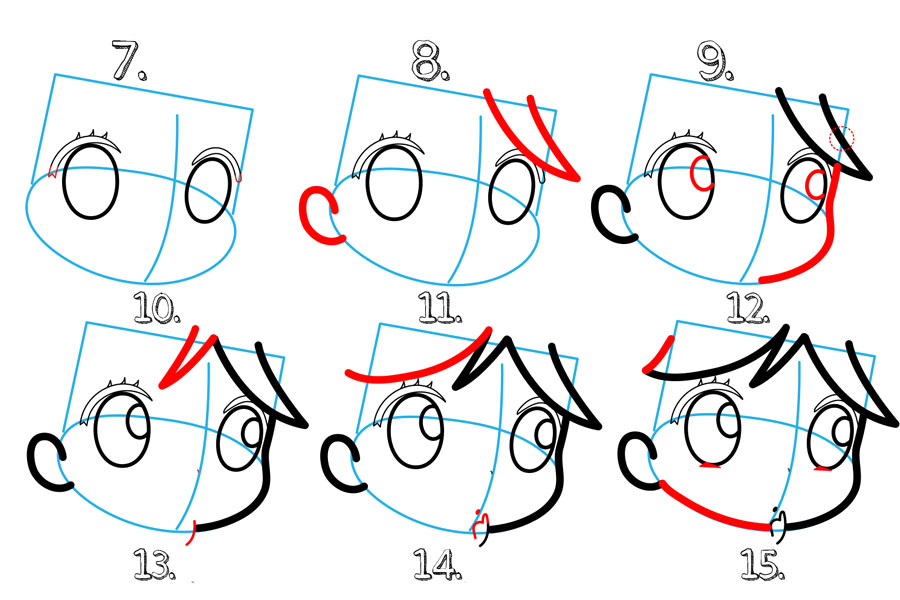 7.

8.

9.

10.

11.

12.

13.

14.

15.