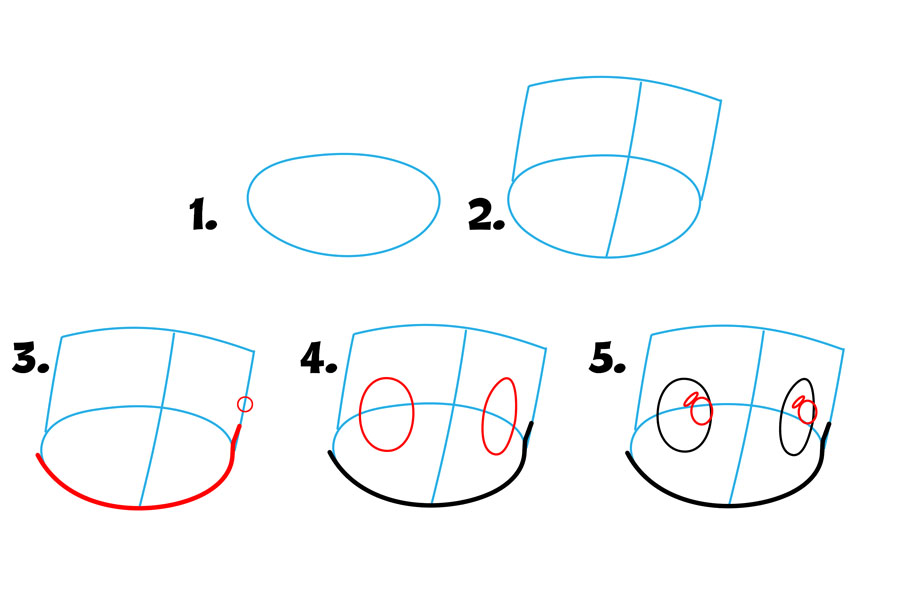 1.

2.

3.

4.

5.