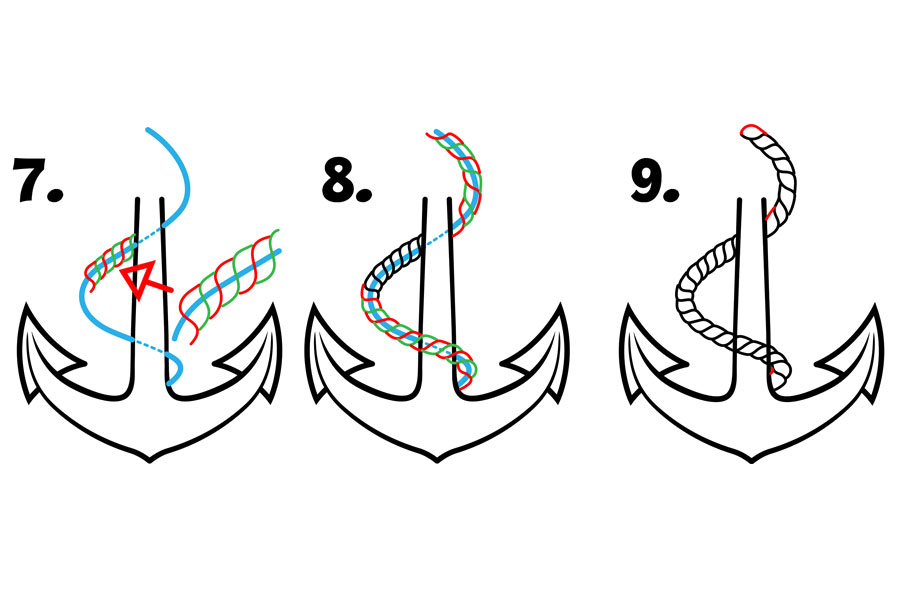 7.

8.

9.