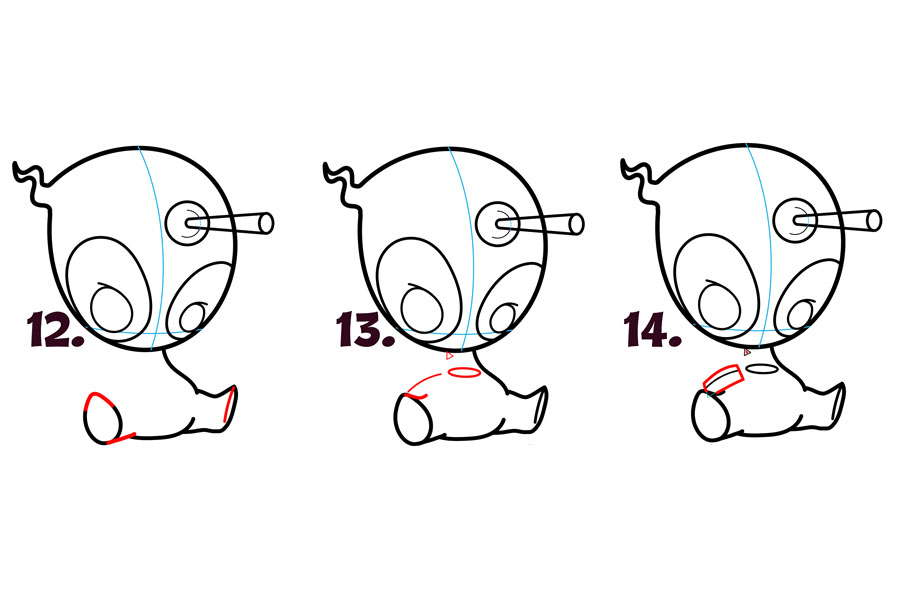 12.

13.

14.