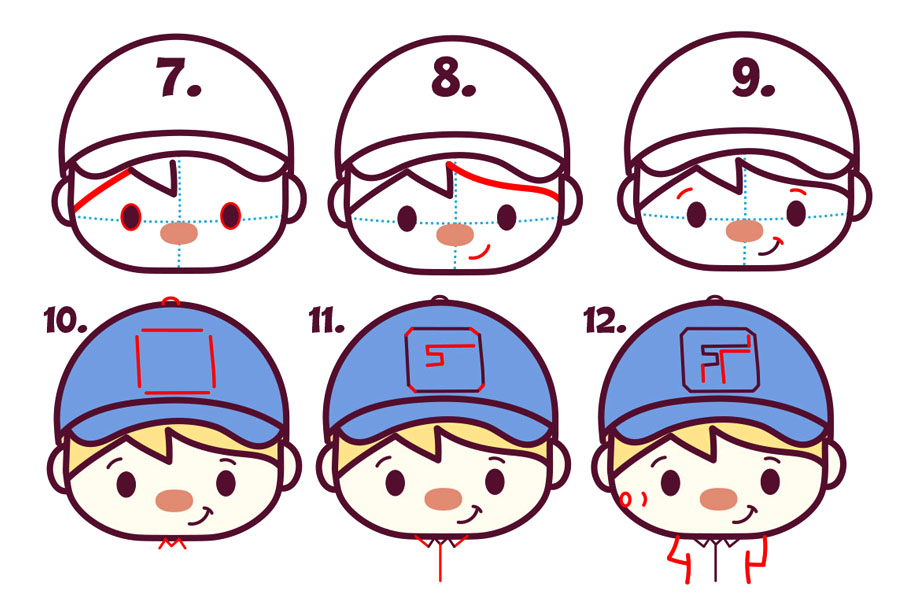 7.

8.

9.

10.

11.

12.