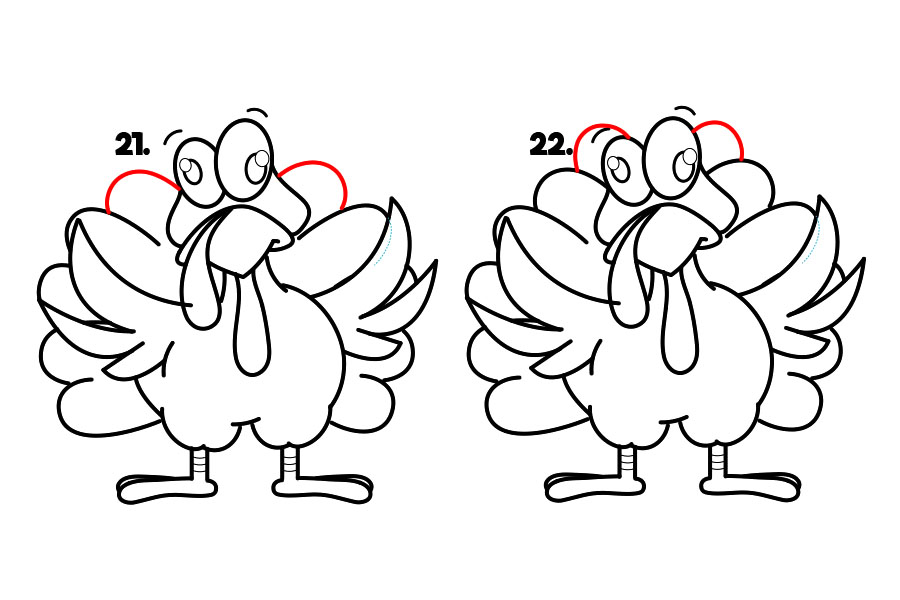 21.

22.