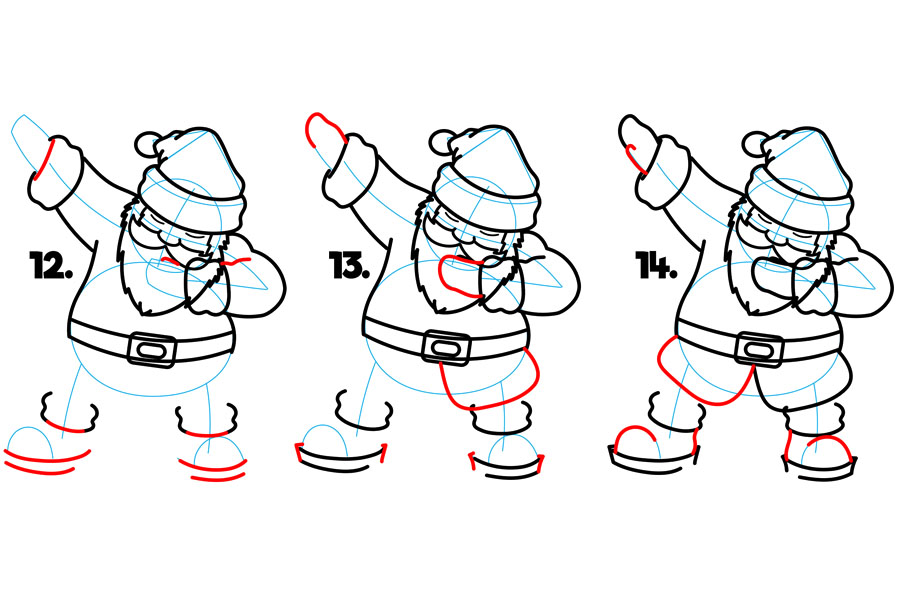 12.

13.

14.