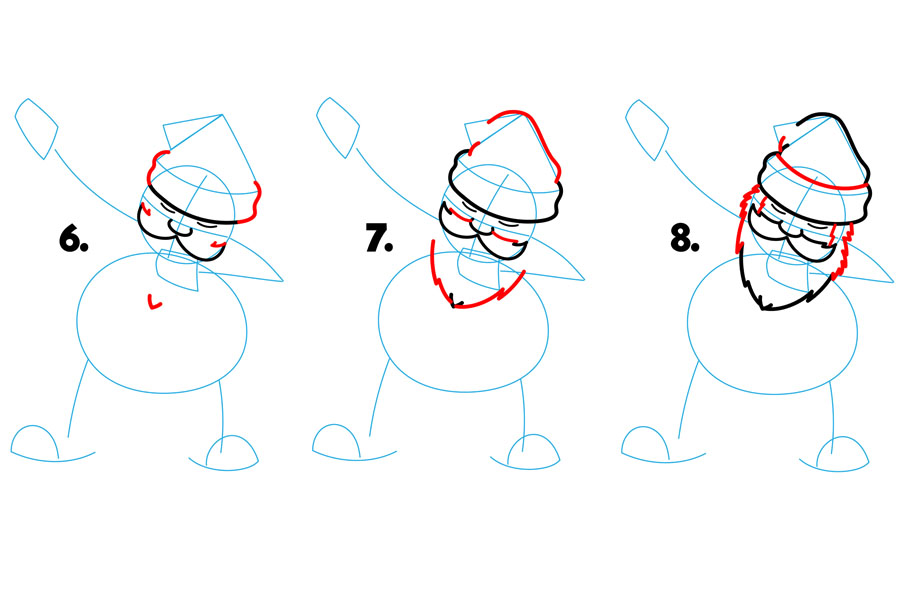 6.

7.

8.