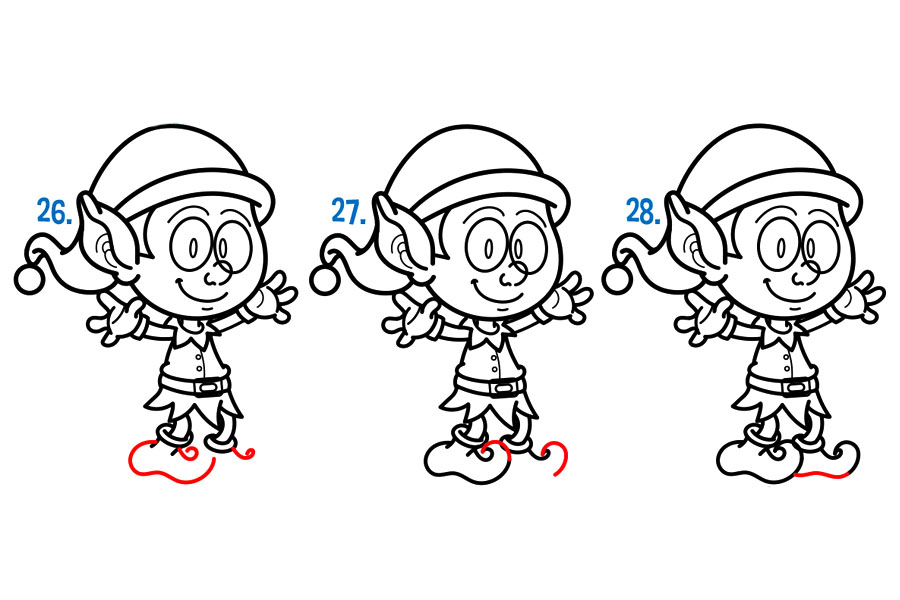 26.

27.

28.