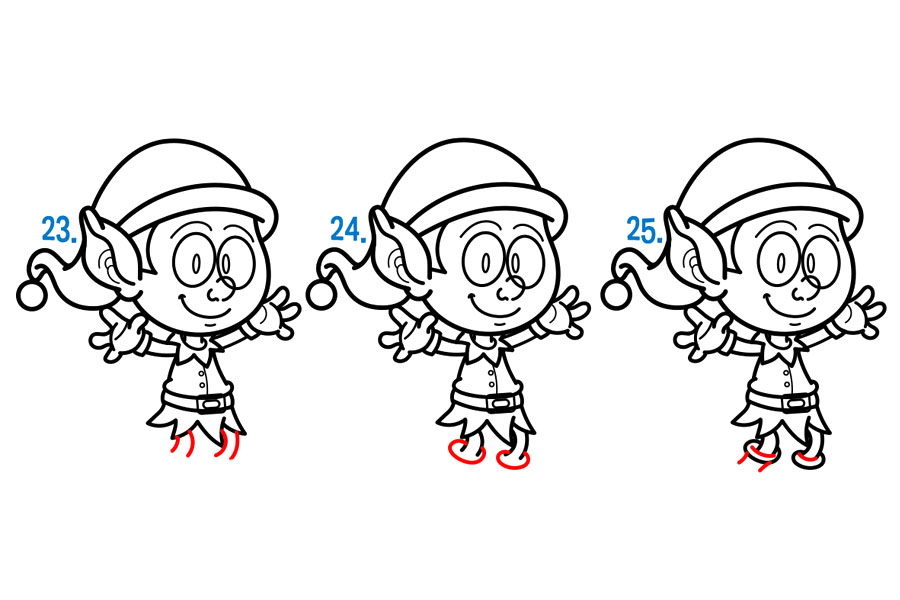 23.

24.

25.