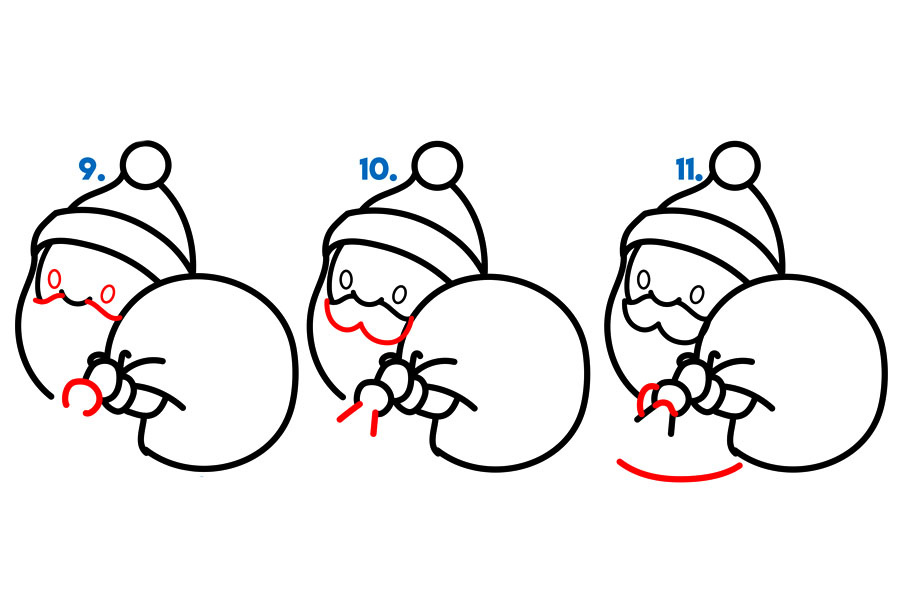 9.

10.

11.