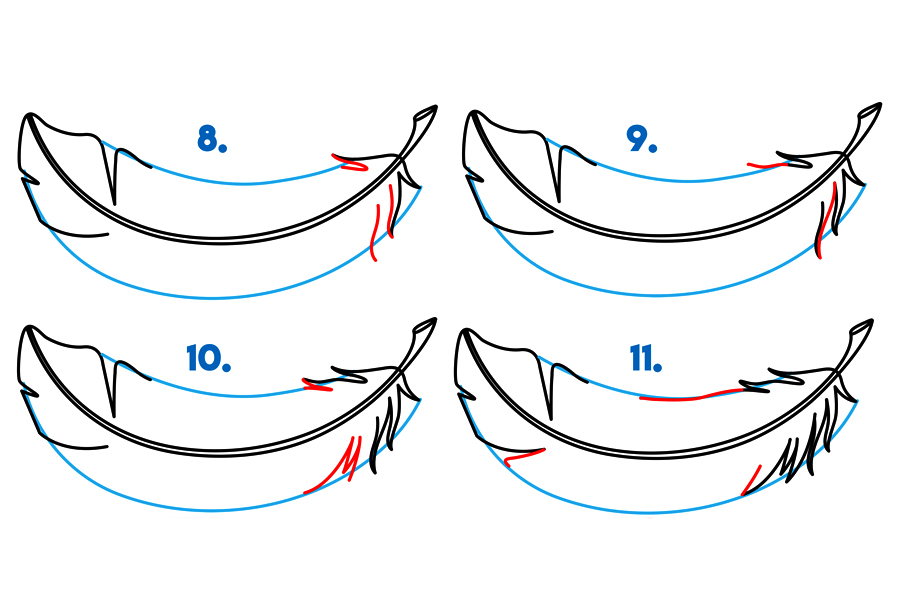 8.

9.

10.

11.