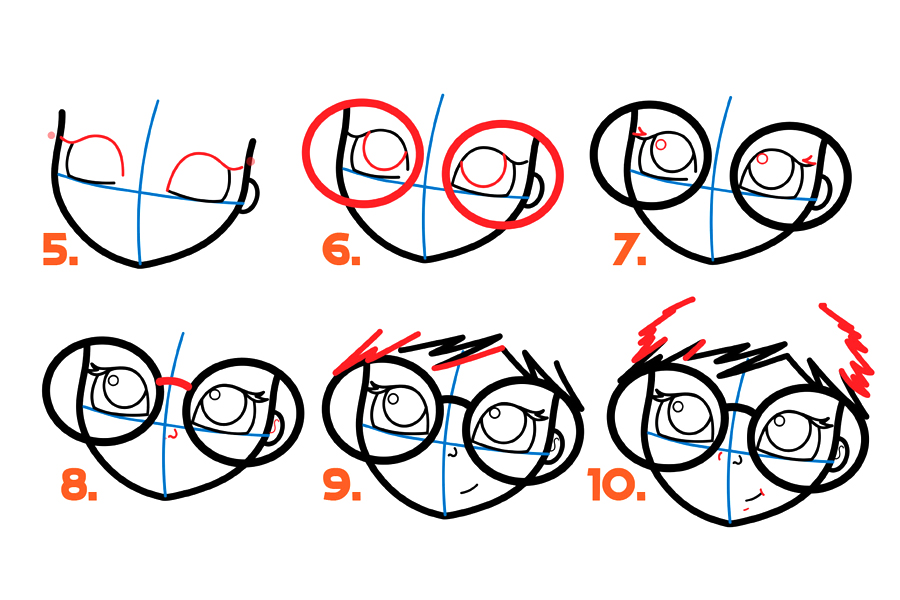 5.

6.

7.

8.

9.

10.