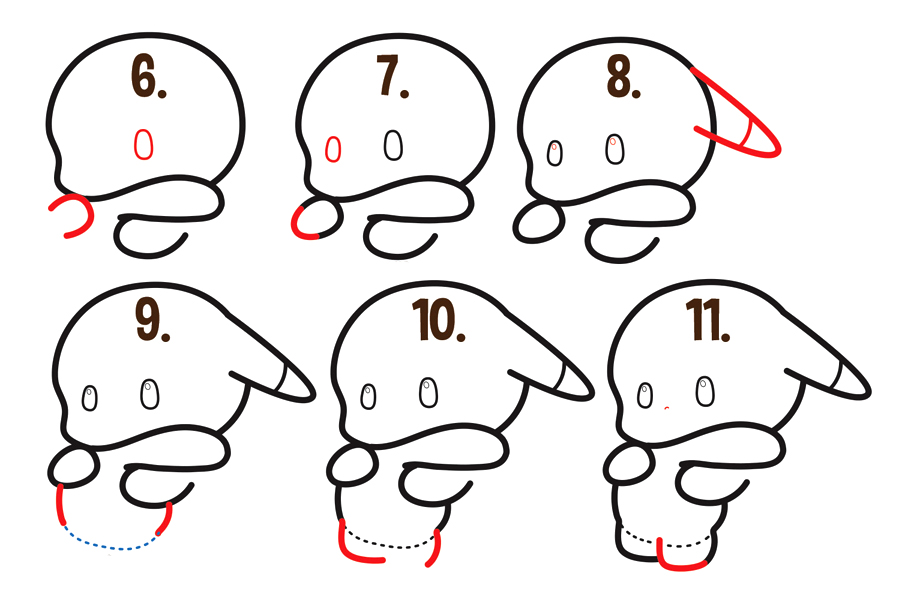 6.

7.

8.

9.

10.

11.