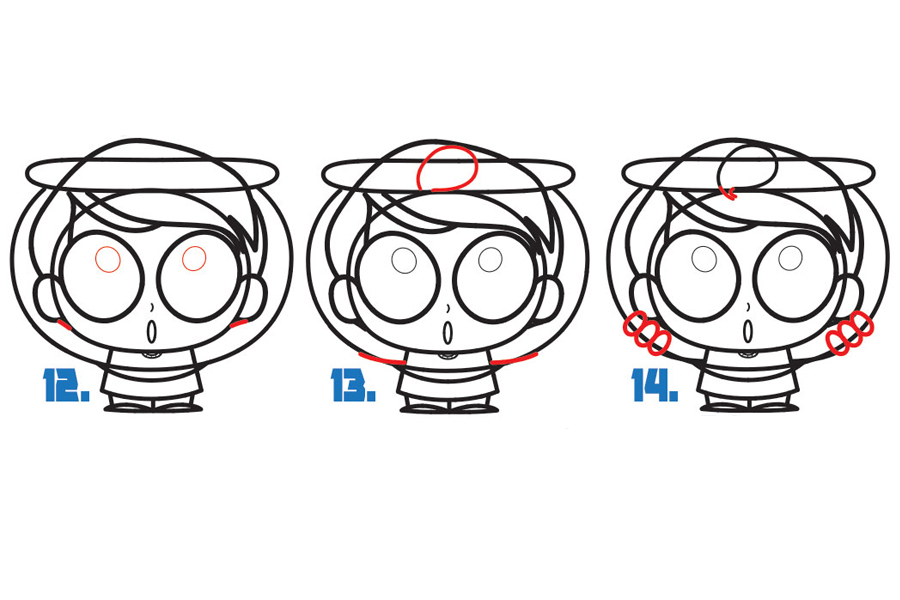 12.

13.

14.