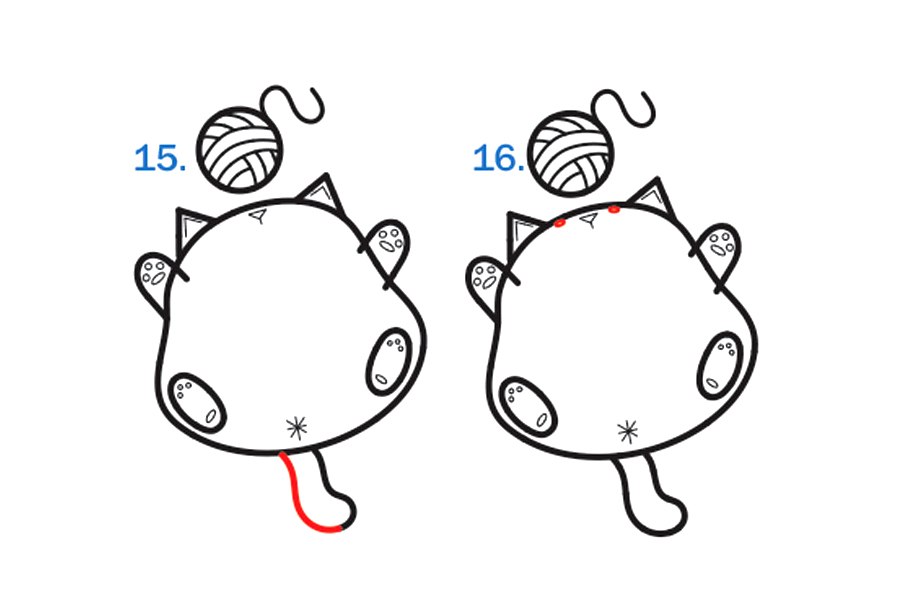 15.

16.