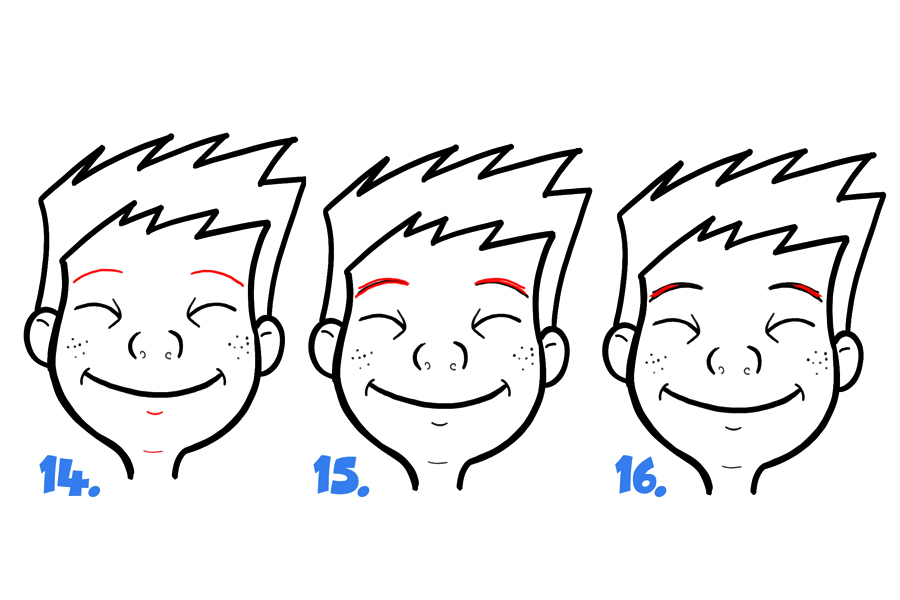 14.

15.

16.