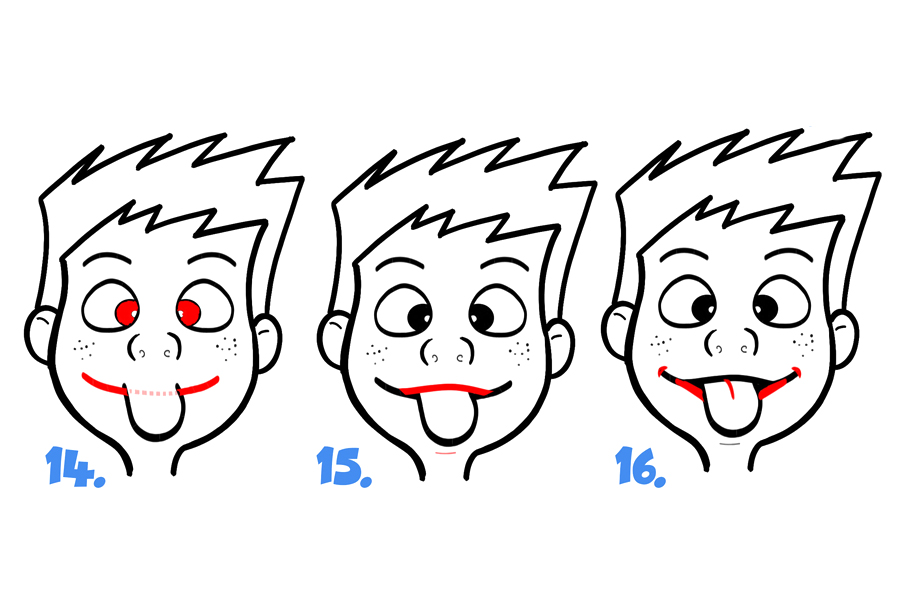 14.

15.

16.