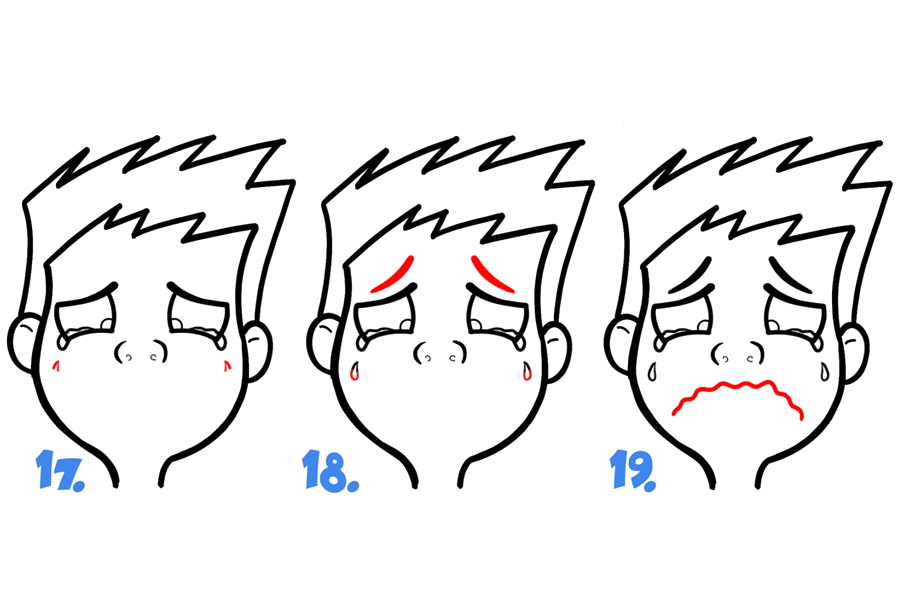 17.

18.

19.