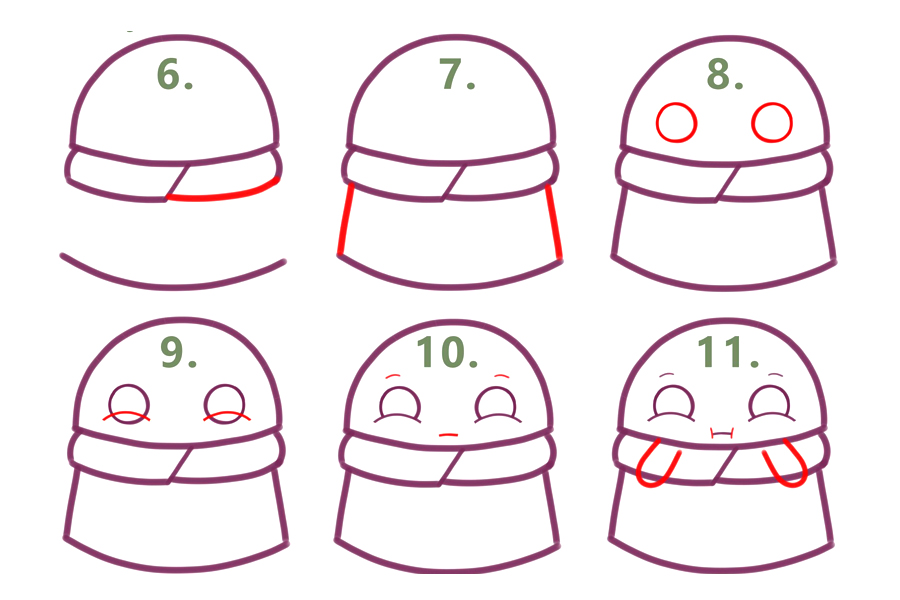 6.

7.

8.

9.

10.

11.