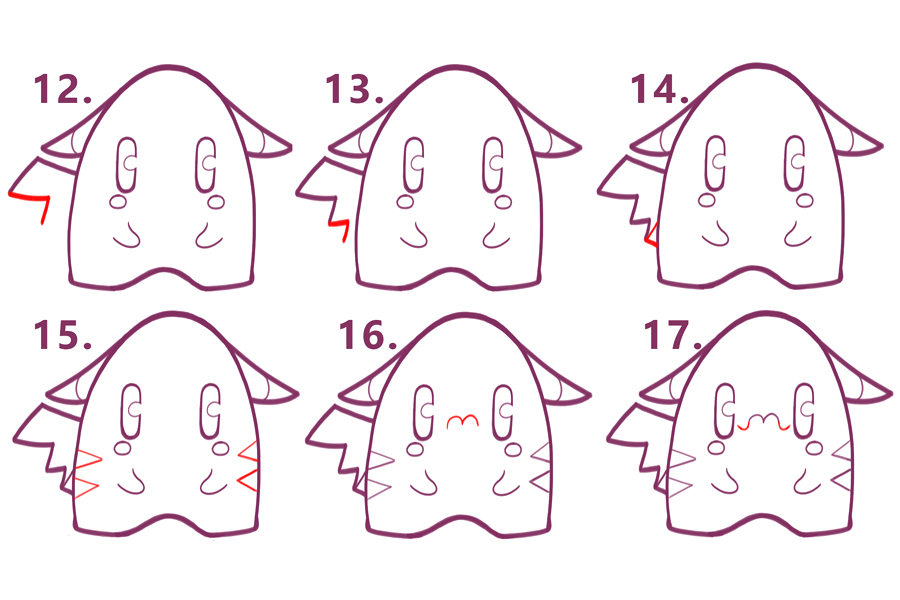 12.

13.

14.

15.

16.

17.