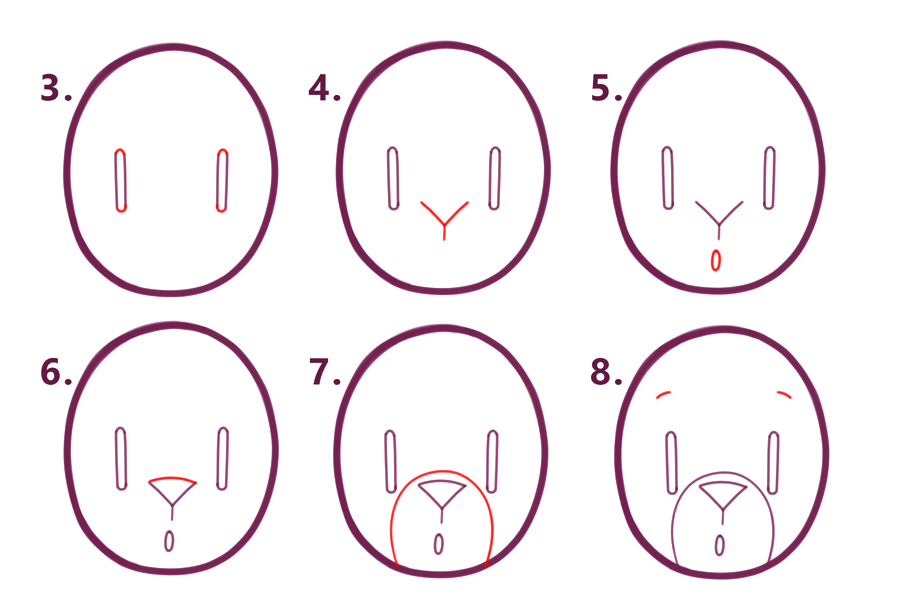 3.

4.

5.

6.

7.

8.