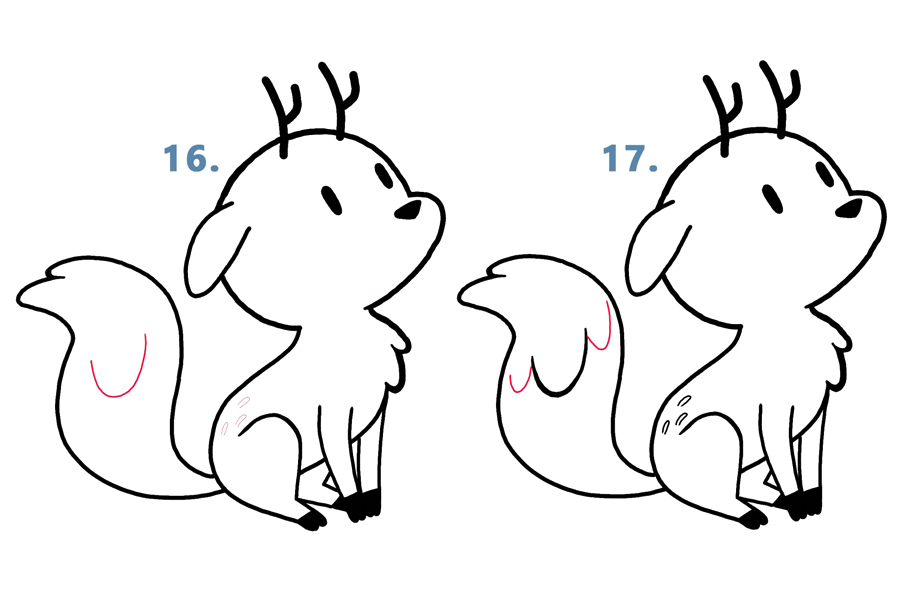 16.

17.