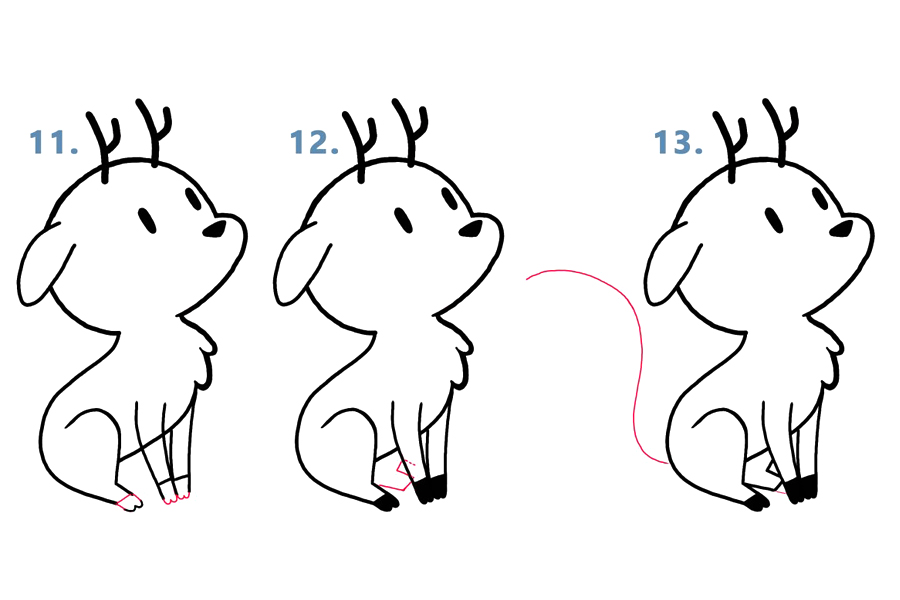 11.

12.

13.