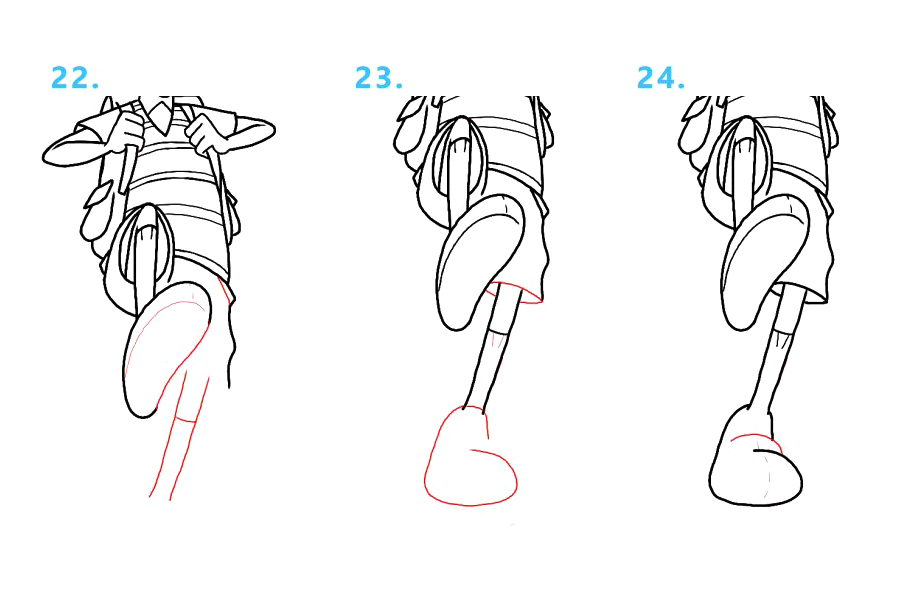 22.

23.

24.